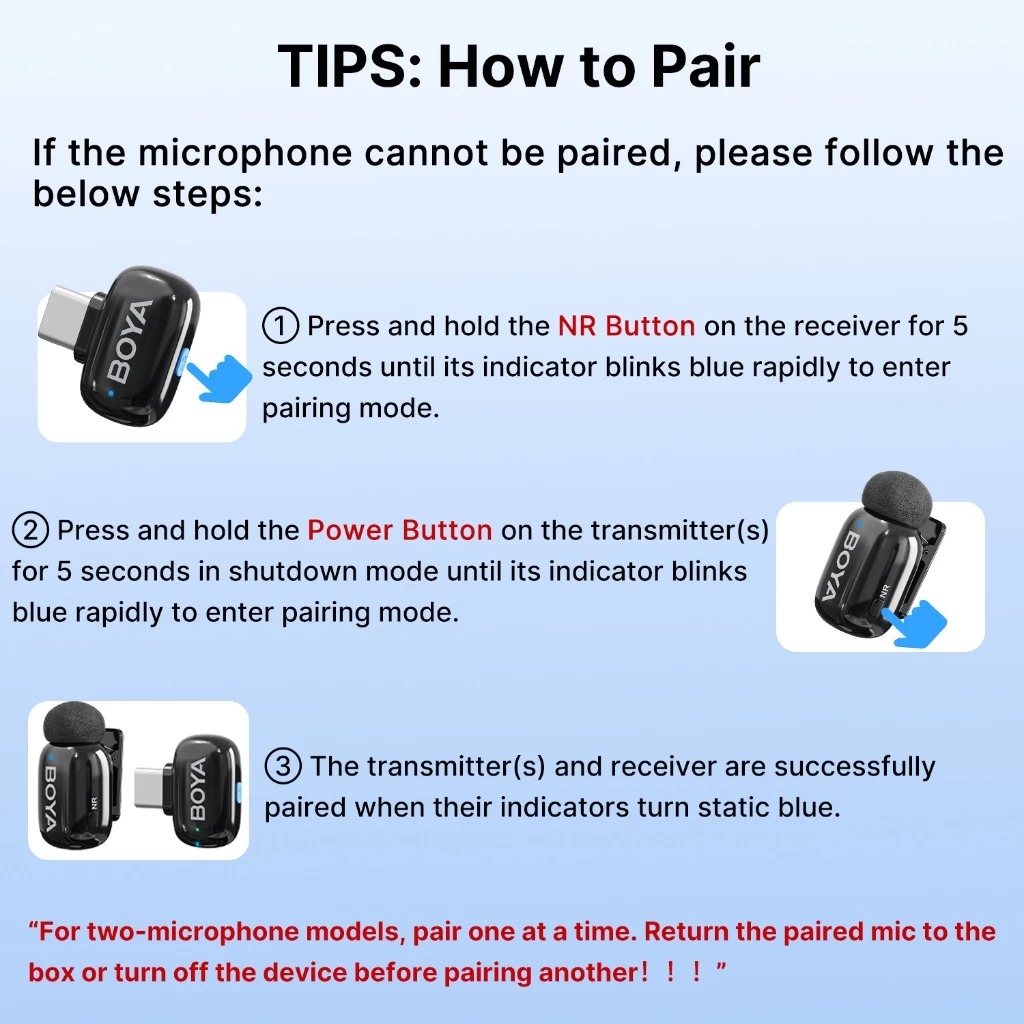 TIPS: How to Pair

If the microphone cannot be paired, please follow the below steps:

BOYA

① Press and hold the NR Button on the receiver for 5 seconds until its indicator blinks blue rapidly to enter pairing mode.

② Press and hold the Power Button on the transmitter(s) for 5 seconds in shutdown mode until its indicator blinks blue rapidly to enter pairing mode.

BOYA NR

BOYA NR BOYA

③ The transmitter(s) and receiver are successfully paired when their indicators turn static blue.

“For two-microphone models, pair one at a time. Return the paired mic to the box or turn off the device before pairing another！！！”